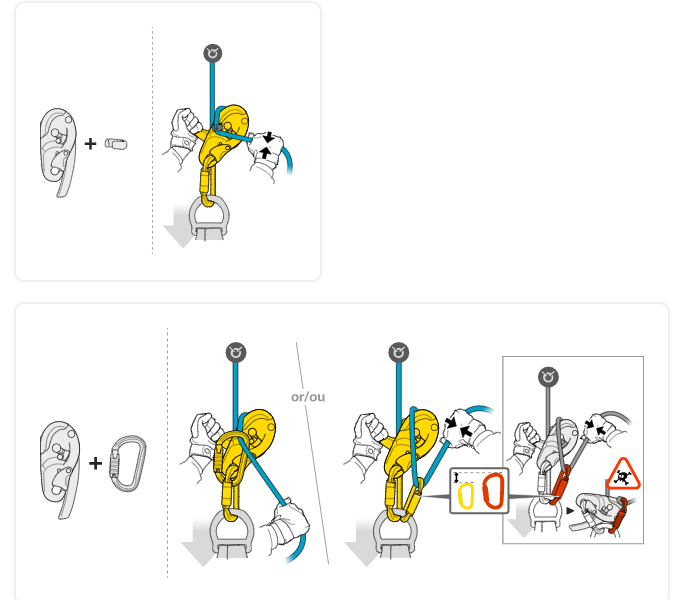 +

+

or/ou